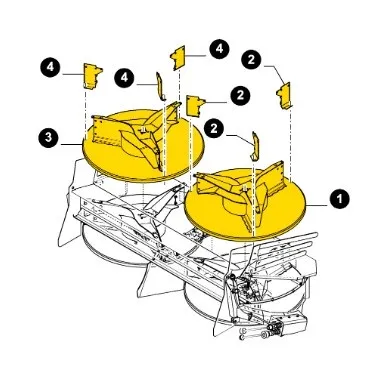 4
4
4
2
2
2
3
1